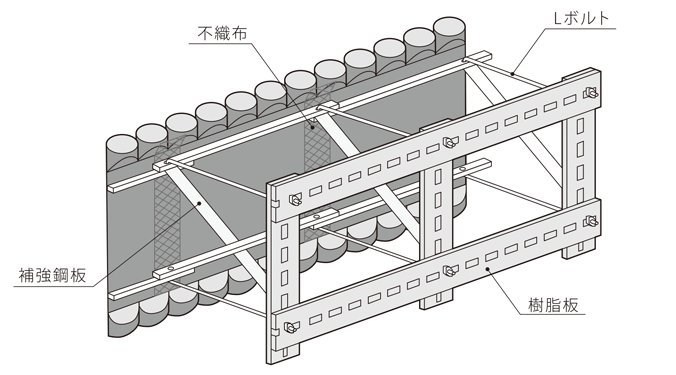 不織布

Lボルト

補強鋼板

樹脂板