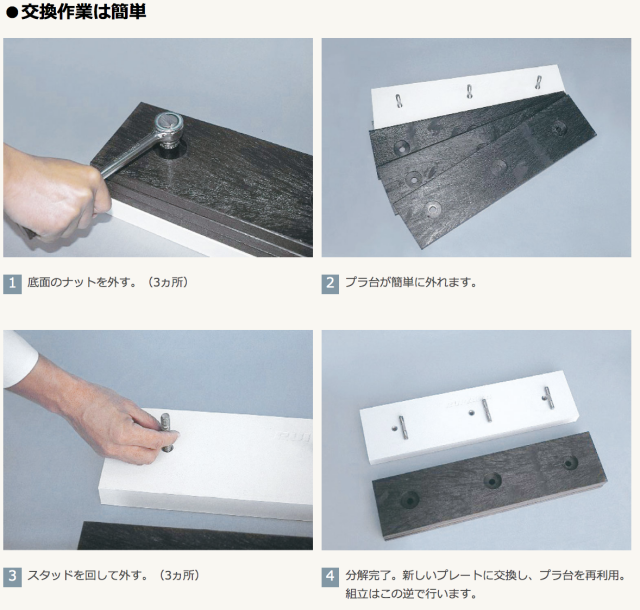 ●交換作業は簡単

1 底面のナットを外す。（3ヵ所）

2 プラ台が簡単に外れます。

3 スタッドを回して外す。（3ヵ所）

4 分解完了。新しいプレートに交換し、プラ台を再利用。組立はこの逆で行います。