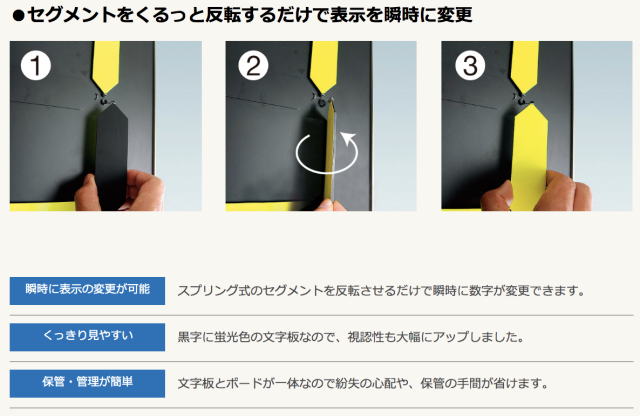 ●セグメントをくるっと反転するだけで表示を瞬時に変更

1

2

3

瞬時に表示の変更が可能
スプリング式のセグメントを反転させるだけで瞬時に数字が変更できます。

くっきり見やすい
黒字に蛍光色の文字板なので、視認性も大幅にアップしました。

保管・管理が簡単
文字板とボードが一体なので紛失の心配や、保管の手間が省けます。