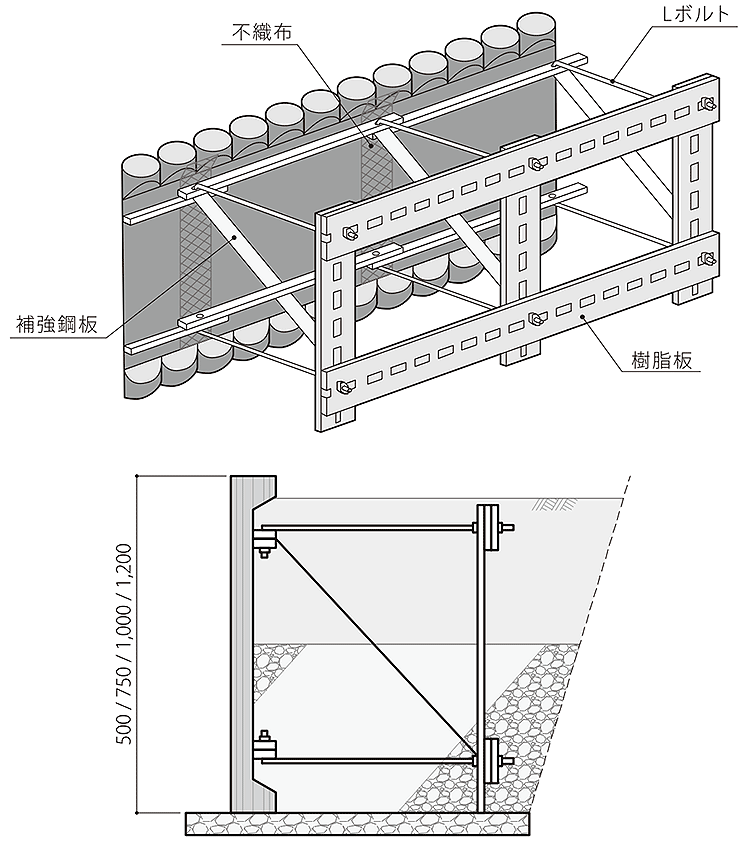 不織布

Lボルト

補強鋼板

樹脂板

500 / 750 / 1,000 / 1,200